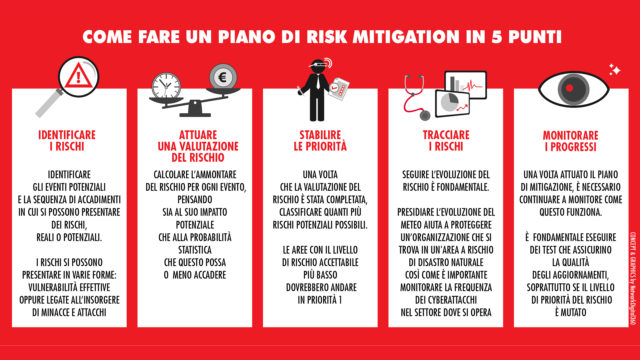 COME FARE UN PIANO DI RISK MITIGATION IN 5 PUNTI

IDENTIFICARE I RISCHI

IDENTIFICARE GLI EVENTI POTENZIALI E LA SEQUENZA DI ACCADIMENTI IN CUI SI POSSONO PRESENTARE DEI RISCHI, REALI O POTENZIALI.

I RISCHI SI POSSONO PRESENTARE IN VARIE FORME: VULNERABILITÀ EFFETTIVE OPPURE LEGATE ALL'INSORGERE DI MINACCE E ATTACCHI

ATTUARE UNA VALUTAZIONE DEL RISCHIO

CALCOLARE L'AMMONTARE DEL RISCHIO PER OGNI EVENTO, PENSANDO SIA AL SUO IMPATTO POTENZIALE CHE ALLA PROBABILITÀ STATISTICA CHE QUESTO POSSA O MENO ACCADERE

STABILIRE LE PRIORITÀ

UNA VOLTA CHE LA VALUTAZIONE DEL RISCHIO È STATA COMPLETATA, CLASSIFICARE QUANTI PIÙ RISCHI POTENZIALI POSSIBILI.

LE AREE CON IL LIVELLO DI RISCHIO ACCETTABILE PIÙ BASSO DOVREBBERO ANDARE IN PRIORITÀ 1

TRACCIARE I RISCHI

SEGUIRE L'EVOLUZIONE DEL RISCHIO È FONDAMENTALE.

PRESIDIARE L'EVOLUZIONE DEL METEO AIUTA A PROTEGGERE UN'ORGANIZZAZIONE CHE SI TROVA IN UN'AREA A RISCHIO DI DISASTRO NATURALE COSÌ COME È IMPORTANTE MONITORARE LA FREQUENZA DEI CYBERATTACCHI NEL SETTORE DOVE SI OPERA

MONITORARE I PROGRESSI

UNA VOLTA ATTUATO IL PIANO DI MITIGAZIONE, È NECESSARIO CONTINUARE A MONITORE COME QUESTO FUNZIONA.

È FONDAMENTALE ESEGUIRE DEI TEST CHE ASSICURINO LA QUALITÀ DEGLI AGGIORNAMENTI, SOPRATTUTTO SE IL LIVELLO DI PRIORITÀ DEL RISCHIO È MUTATO

CONCEPT & GRAPHICS by NetworkDigital360