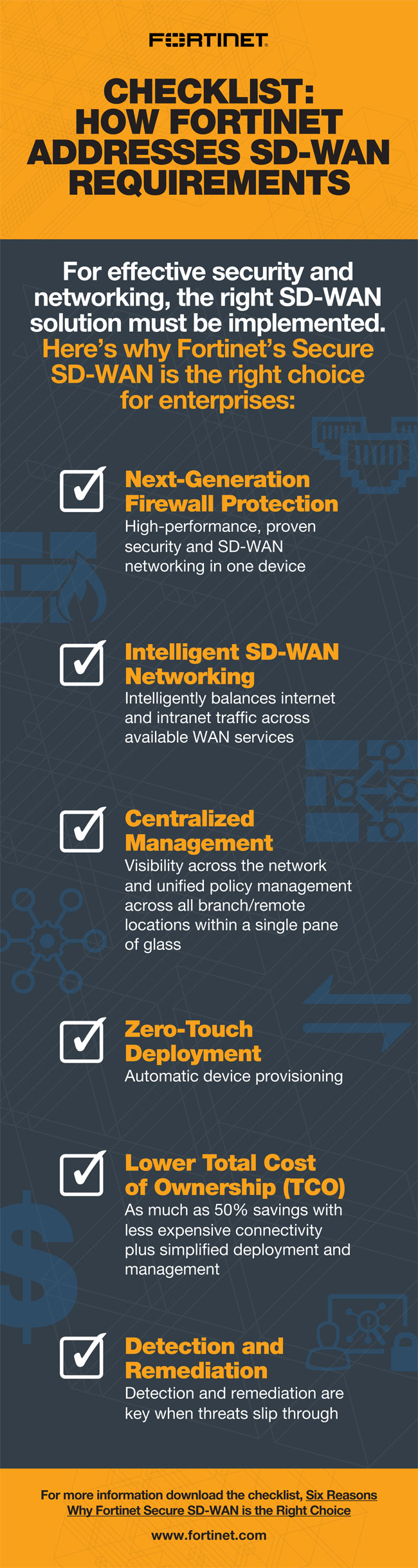 FORTINET

CHECKLIST: HOW FORTINET ADDRESSES SD-WAN REQUIREMENTS

For effective security and networking, the right SD-WAN solution must be implemented. Here's why Fortinet's Secure SD-WAN is the right choice for enterprises:

Next-Generation Firewall Protection
High-performance, proven security and SD-WAN networking in one device

Intelligent SD-WAN Networking
Intelligently balances internet and intranet traffic across available WAN services

Centralized Management
Visibility across the network and unified policy management across all branch/remote locations within a single pane of glass

Zero-Touch Deployment
Automatic device provisioning

Lower Total Cost of Ownership (TCO)
As much as 50% savings with less expensive connectivity plus simplified deployment and management

Detection and Remediation
Detection and remediation are key when threats slip through

For more information download the checklist, Six Reasons Why Fortinet Secure SD-WAN is the Right Choice

www.fortinet.com